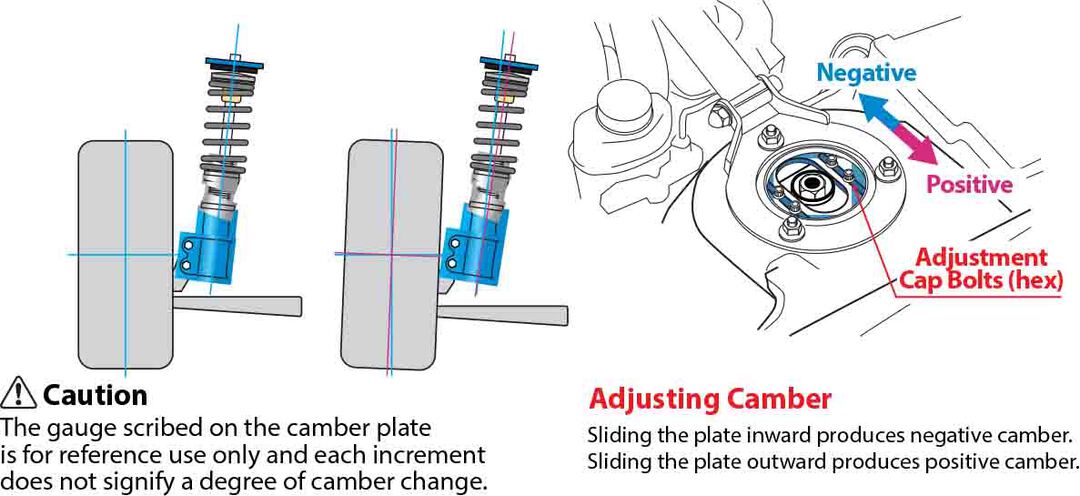 Negative

Positive

Adjustment Cap Bolts (hex)

Caution

The gauge scribed on the camber plate is for reference use only and each increment does not signify a degree of camber change.

Adjusting Camber

Sliding the plate inward produces negative camber.
Sliding the plate outward produces positive camber.