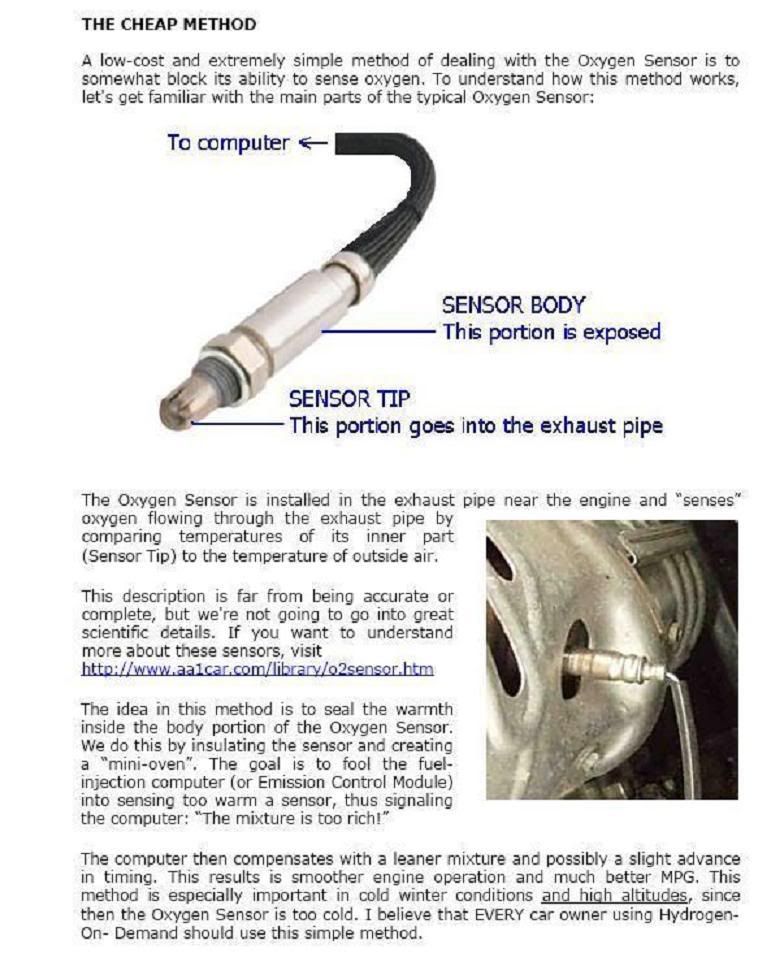 THE CHEAP METHOD

A low-cost and extremely simple method of dealing with the Oxygen Sensor is to somewhat block its ability to sense oxygen. To understand how this method works, let's get familiar with the main parts of the typical Oxygen Sensor:

To computer ←

SENSOR BODY
This portion is exposed

SENSOR TIP
This portion goes into the exhaust pipe

The Oxygen Sensor is installed in the exhaust pipe near the engine and "senses" oxygen flowing through the exhaust pipe by comparing temperatures of its inner part (Sensor Tip) to the temperature of outside air.

This description is far from being accurate or complete, but we're not going to go into great scientific details. If you want to understand more about these sensors, visit http://www.aa1car.com/library/o2sensor.htm

The idea in this method is to seal the warmth inside the body portion of the Oxygen Sensor. We do this by insulating the sensor and creating a "mini-oven". The goal is to fool the fuel-injection computer (or Emission Control Module) into sensing too warm a sensor, thus signaling the computer: "The mixture is too rich!"

The computer then compensates with a leaner mixture and possibly a slight advance in timing. This results is smoother engine operation and much better MPG. This method is especially important in cold winter conditions and high altitudes, since then the Oxygen Sensor is too cold. I believe that EVERY car owner using Hydrogen-On- Demand should use this simple method.