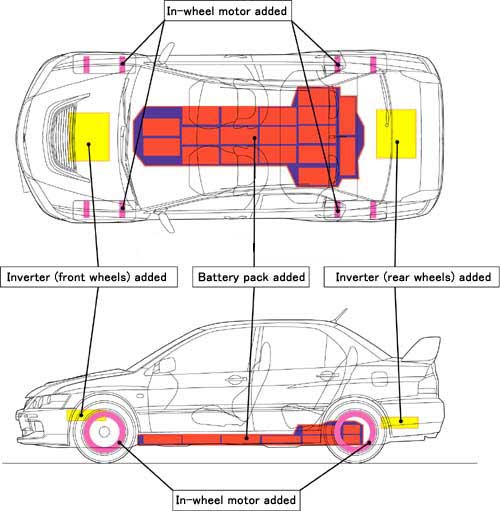 In-wheel motor added

Inverter (front wheels) added

Battery pack added

Inverter (rear wheels) added

In-wheel motor added